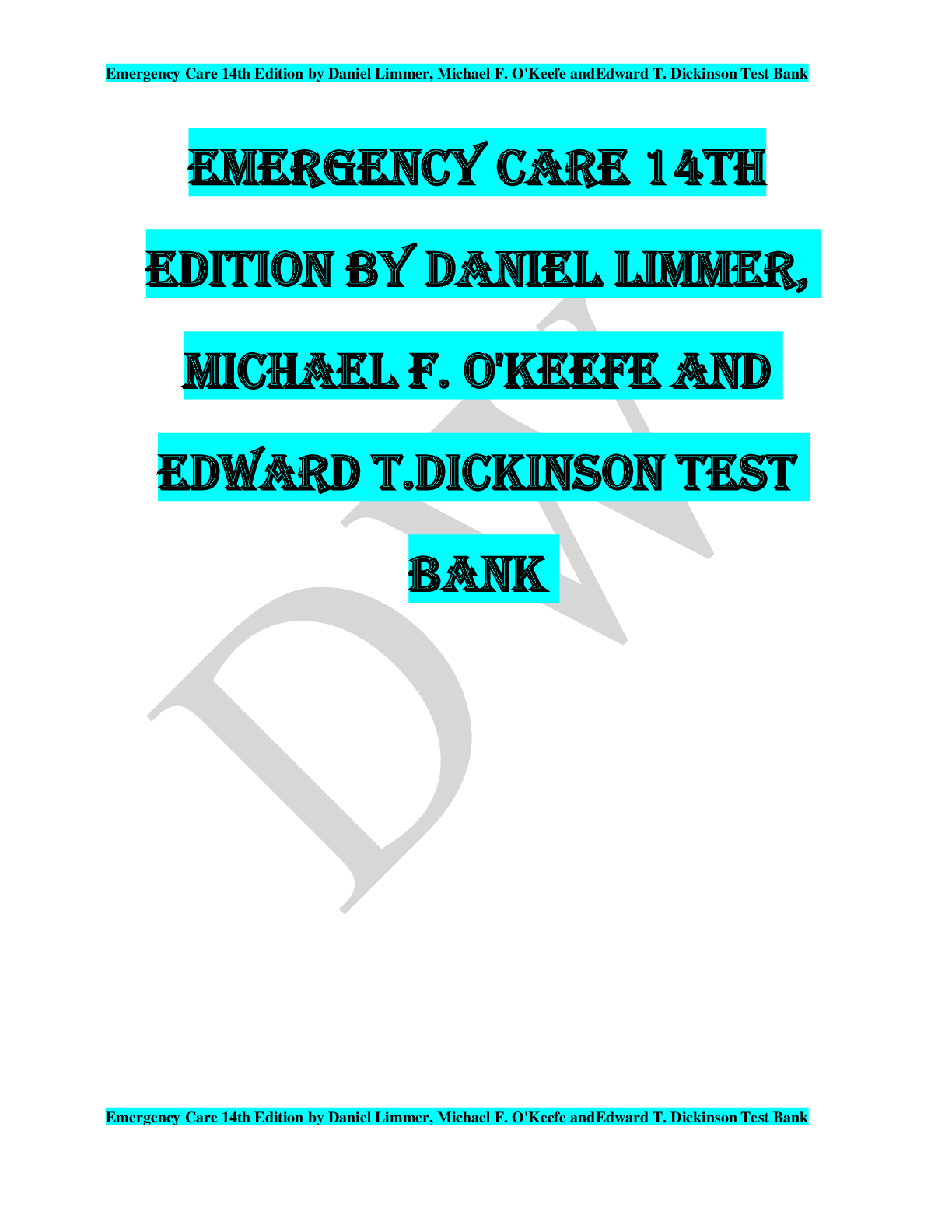 Emergency Care 14th Edition by Daniel Limmer, Michael F. O'Keefe andEdward T. Dickinson Test Bank

EMERGENCY CARE 14TH EDITION BY DANIEL LIMMER, MICHAEL F. O'KEEFE AND EDWARD T.DICKINSON TEST BANK

Emergency Care 14th Edition by Daniel Limmer, Michael F. O'Keefe andEdward T. Dickinson Test Bank

DW