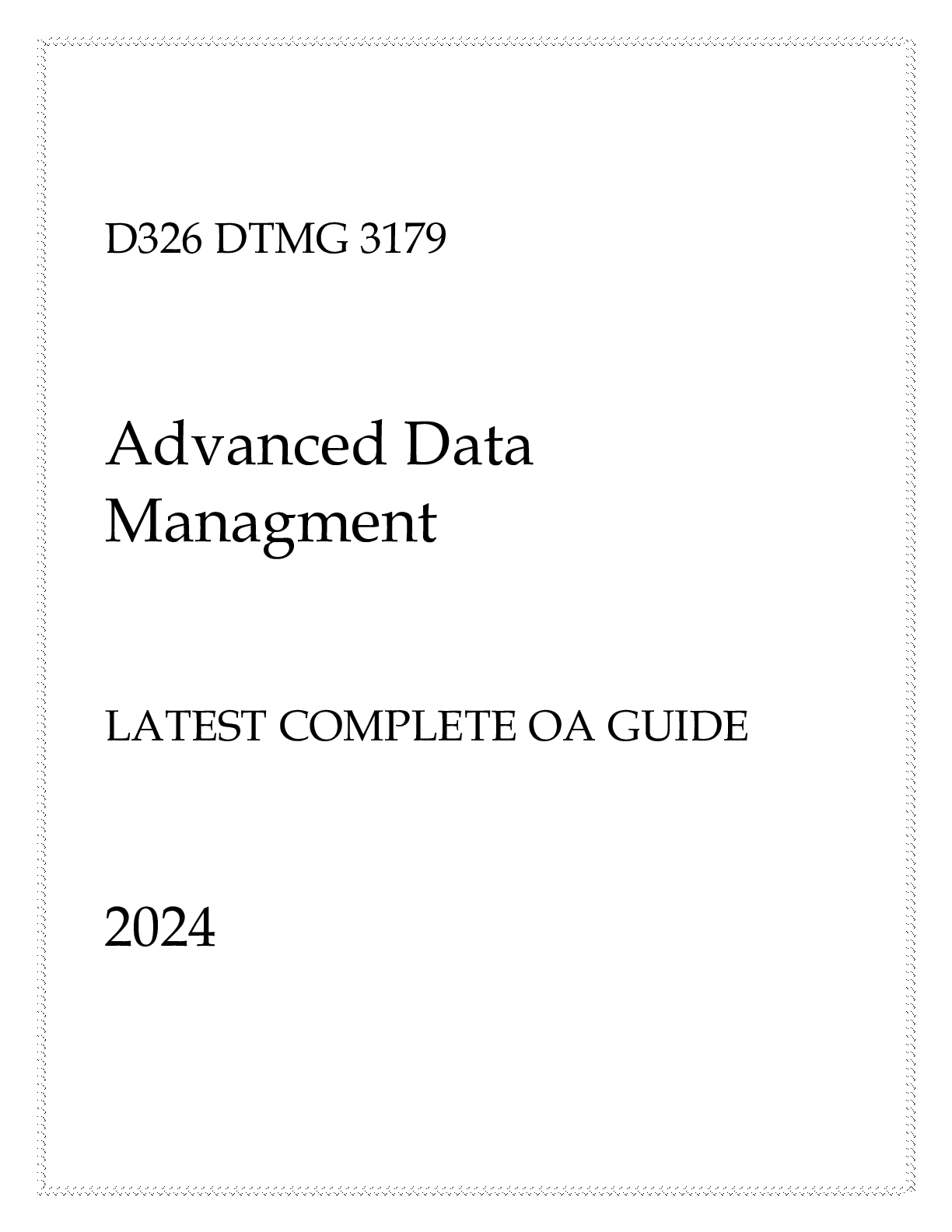 D326 DTMG 3179

Advanced Data Managment

LATEST COMPLETE OA GUIDE

2024