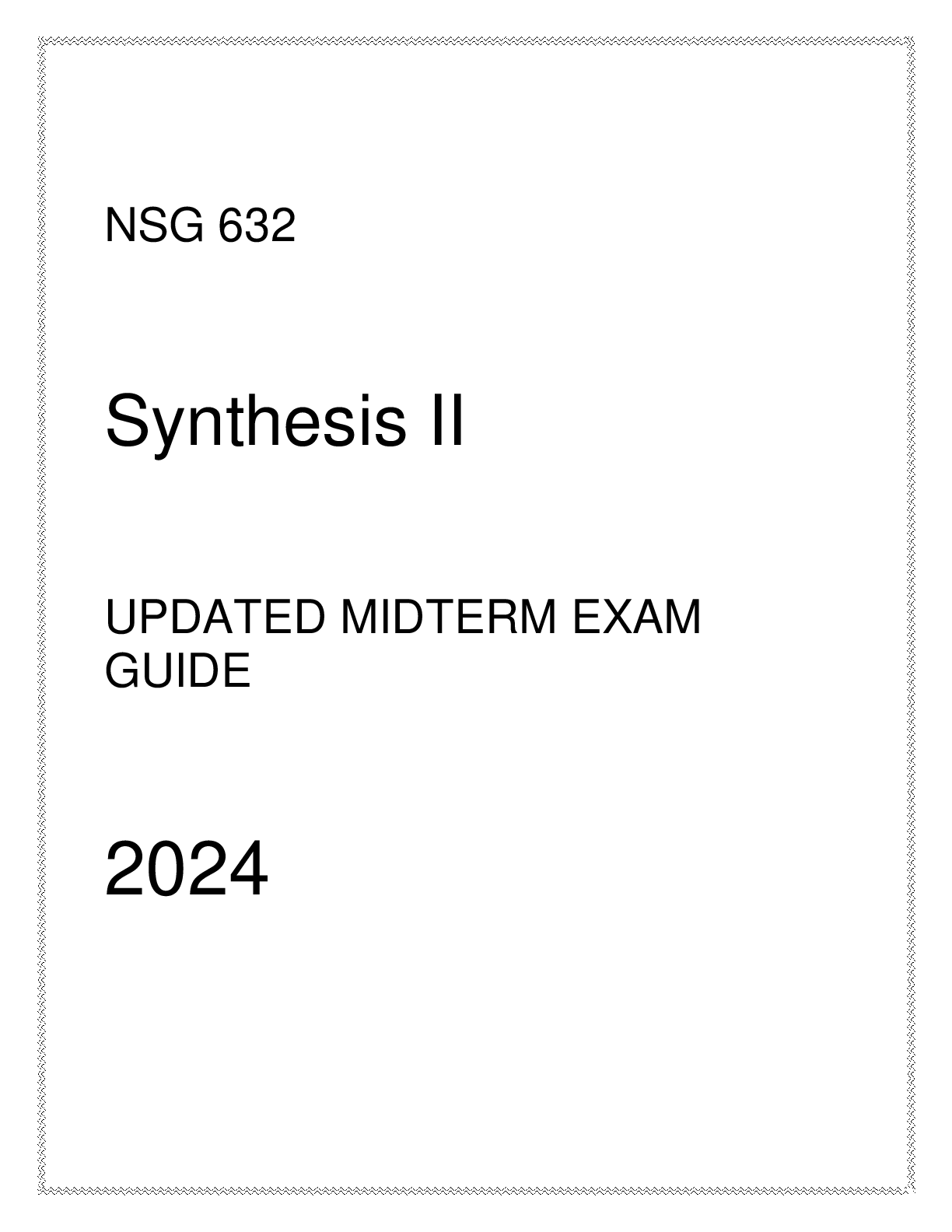 NSG 632

Synthesis II

UPDATED MIDTERM EXAM GUIDE

2024