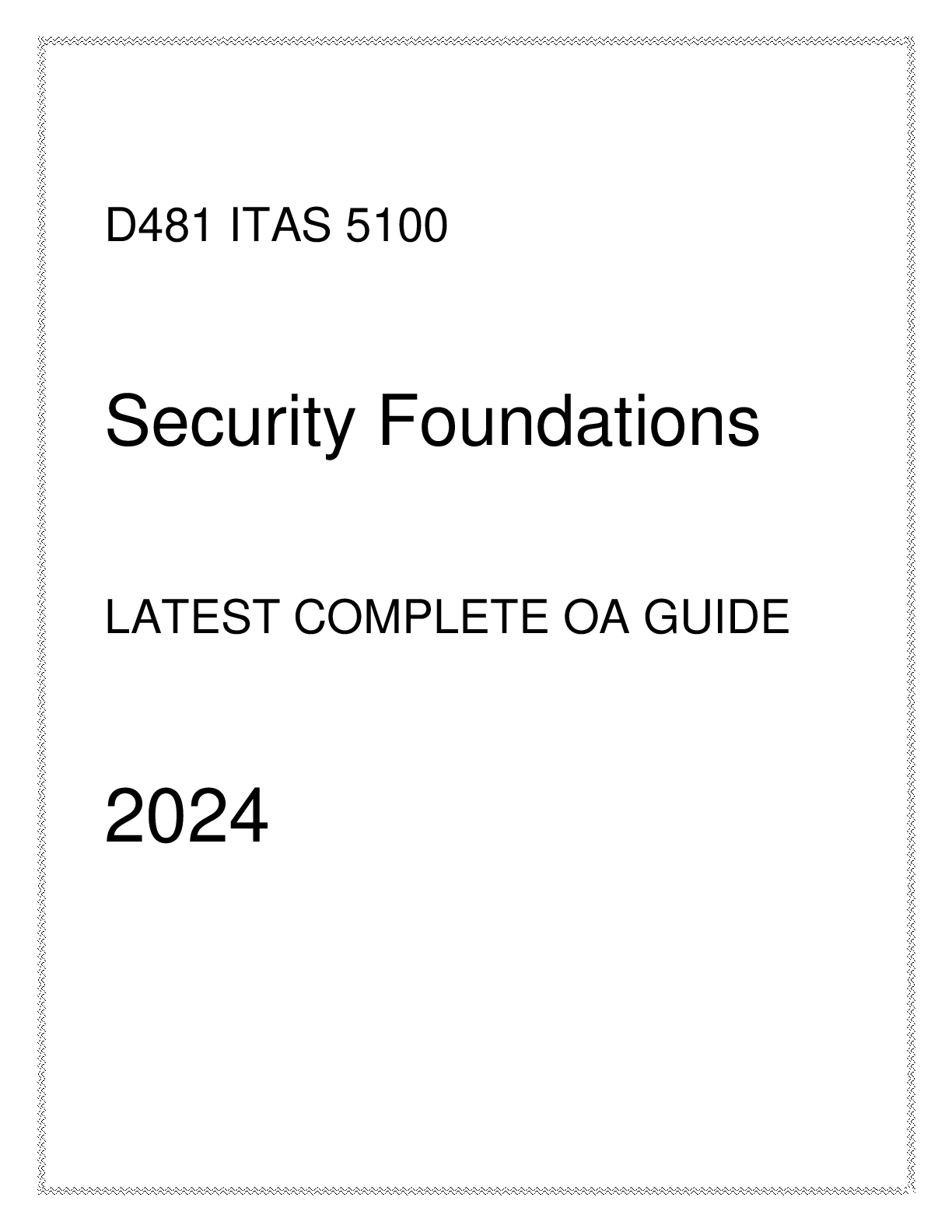 D481 ITAS 5100

Security Foundations

LATEST COMPLETE OA GUIDE

2024