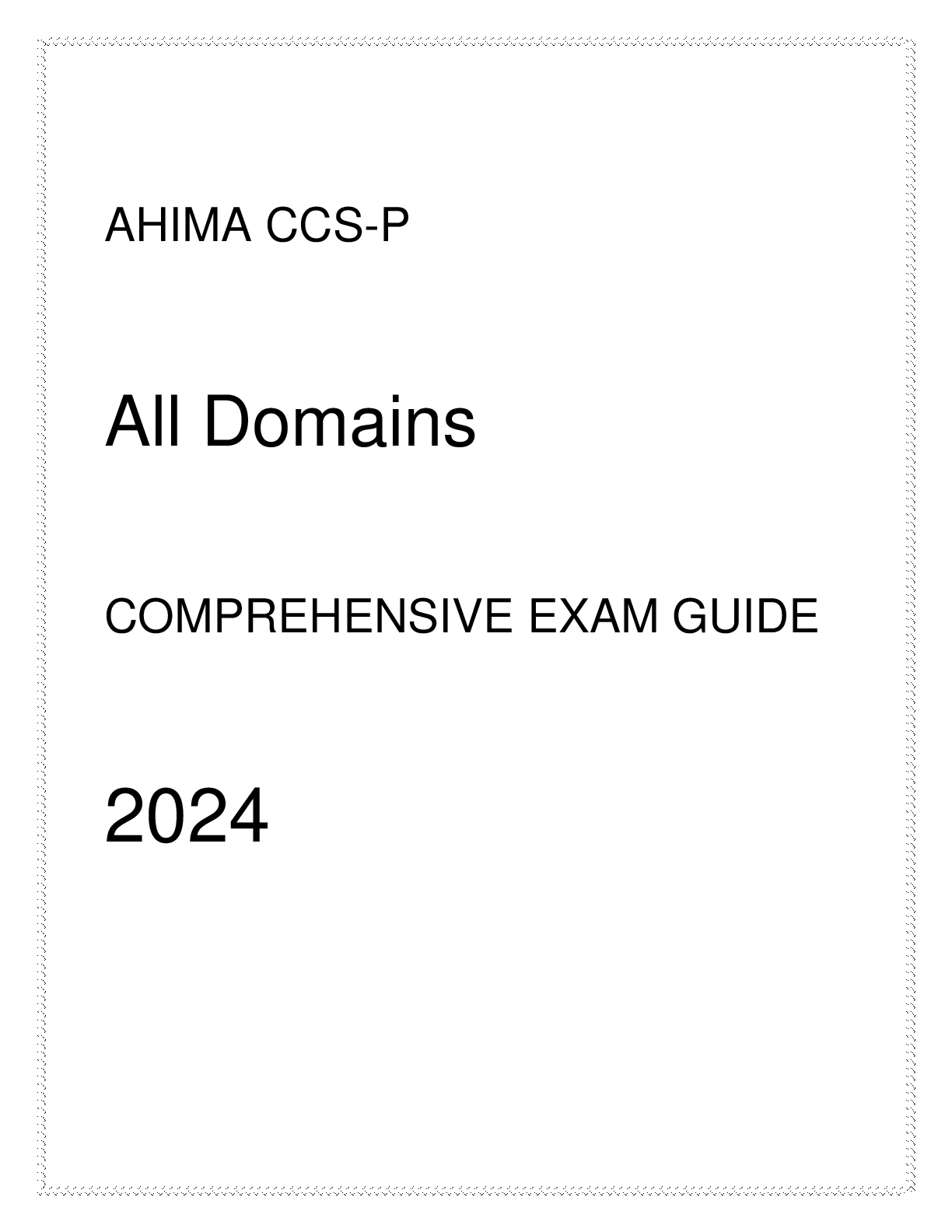 AHIMA CCS-P

All Domains

COMPREHENSIVE EXAM GUIDE

2024