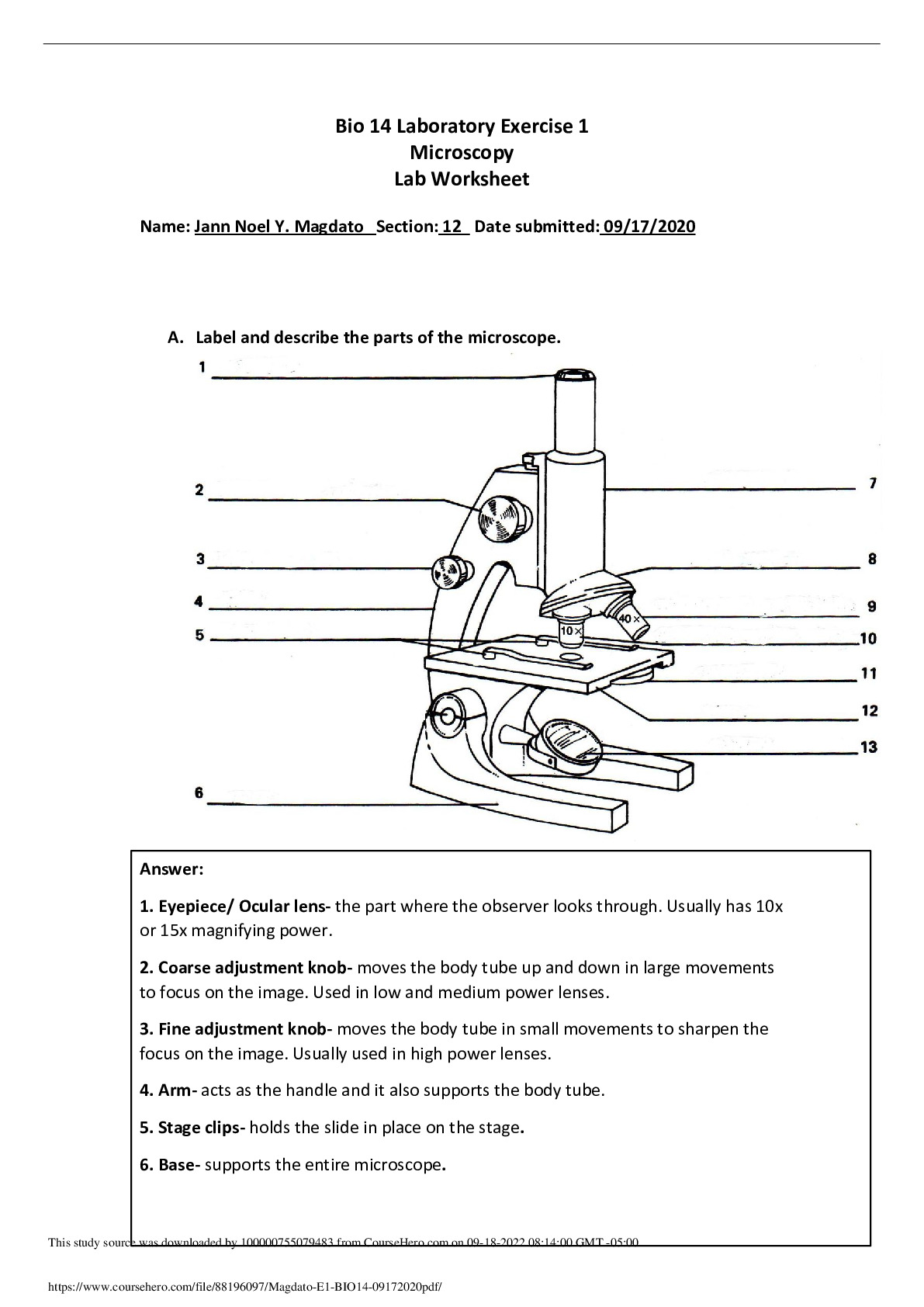 Bio 14 Laboratory Exercise 1
Microscopy
Lab Worksheet

Name: Jann Noel Y. Magdato Section: 12 Date submitted: 09/17/2020

A. Label and describe the parts of the microscope.

1
2
3
4
5
6
7
8
9
10
11
12
13
10×
40×

Answer:

1. Eyepiece/ Ocular lens- the part where the observer looks through. Usually has 10x or 15x magnifying power.

2. Coarse adjustment knob- moves the body tube up and down in large movements to focus on the image. Used in low and medium power lenses.

3. Fine adjustment knob- moves the body tube in small movements to sharpen the focus on the image. Usually used in high power lenses.

4. Arm- acts as the handle and it also supports the body tube.

5. Stage clips- holds the slide in place on the stage.

6. Base- supports the entire microscope.

This study source was downloaded by 100000755079483 from CourseHero.com on 09-18-2022 08:14:00 GMT -05:00

https://www.coursehero.com/file/88196097/Magdato-E1-BIO14-09172020pdf/