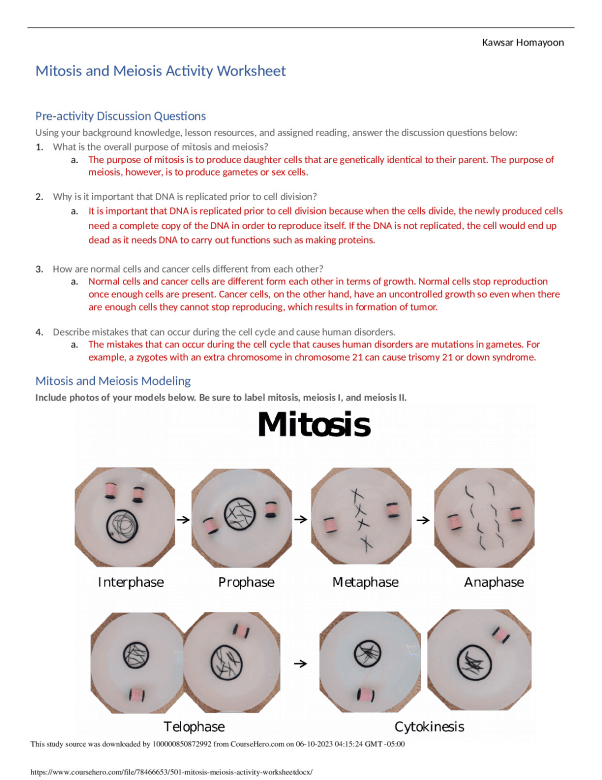 Kawsar Homayoon

Mitosis and Meiosis Activity Worksheet

Pre-activity Discussion Questions

Using your background knowledge, lesson resources, and assigned reading, answer the discussion questions below:

1. What is the overall purpose of mitosis and meiosis?
a. The purpose of mitosis is to produce daughter cells that are genetically identical to their parent. The purpose of meiosis, however, is to produce gametes or sex cells.

2. Why is it important that DNA is replicated prior to cell division?
a. It is important that DNA is replicated prior to cell division because when the cells divide, the newly produced cells need a complete copy of the DNA in order to reproduce itself. If the DNA is not replicated, the cell would end up dead as it needs DNA to carry out functions such as making proteins.

3. How are normal cells and cancer cells different from each other?
a. Normal cells and cancer cells are different form each other in terms of growth. Normal cells stop reproduction once enough cells are present. Cancer cells, on the other hand, have an uncontrolled growth so even when there are enough cells they cannot stop reproducing, which results in formation of tumor.

4. Describe mistakes that can occur during the cell cycle and cause human disorders.
a. The mistakes that can occur during the cell cycle that causes human disorders are mutations in gametes. For example, a zygotes with an extra chromosome in chromosome 21 can cause trisomy 21 or down syndrome.

Mitosis and Meiosis Modeling

Include photos of your models below. Be sure to label mitosis, meiosis I, and meiosis II.

Mitosis

Interphase Prophase Metaphase Anaphase

Telophase Cytokinesis

This study source was downloaded by 100000850872992 from CourseHero.com on 06-10-2023 04:15:24 GMT -05:00

https://www.coursehero.com/file/78466653/501-mitosis-meiosis-activity-worksheetdocx/